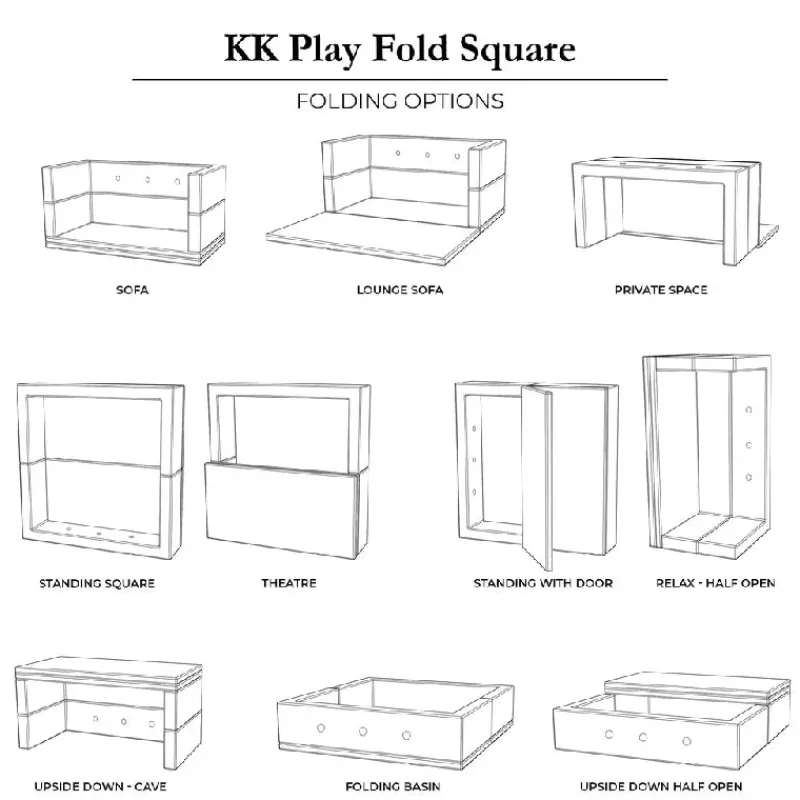 KK Play Fold Square

FOLDING OPTIONS

SOFA

LOUNGE SOFA

PRIVATE SPACE

STANDING SQUARE

THEATRE

STANDING WITH DOOR

RELAX - HALF OPEN

UPSIDE DOWN - CAVE

FOLDING BASIN

UPSIDE DOWN HALF OPEN